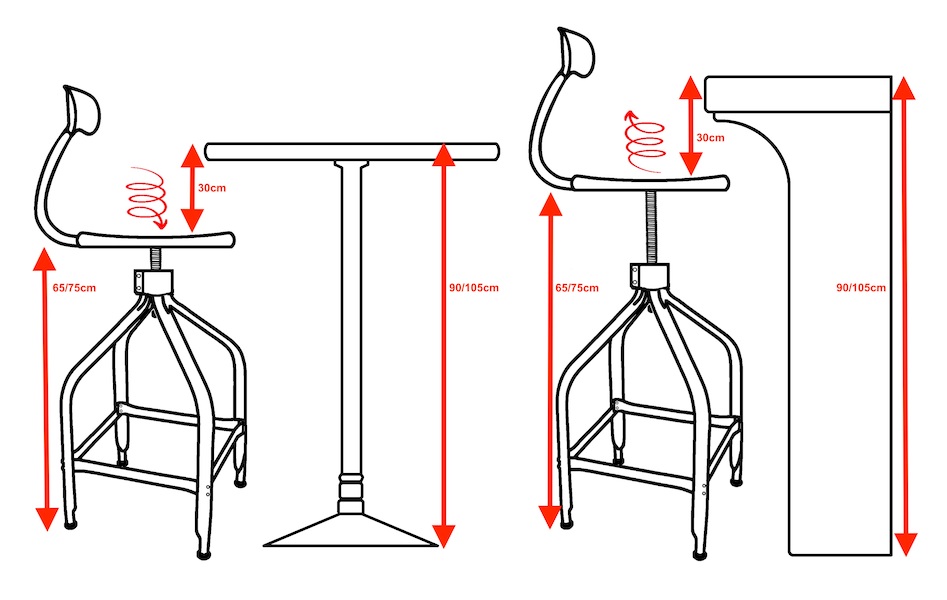 30cm

65/75cm

90/105cm

30cm

65/75cm

90/105cm