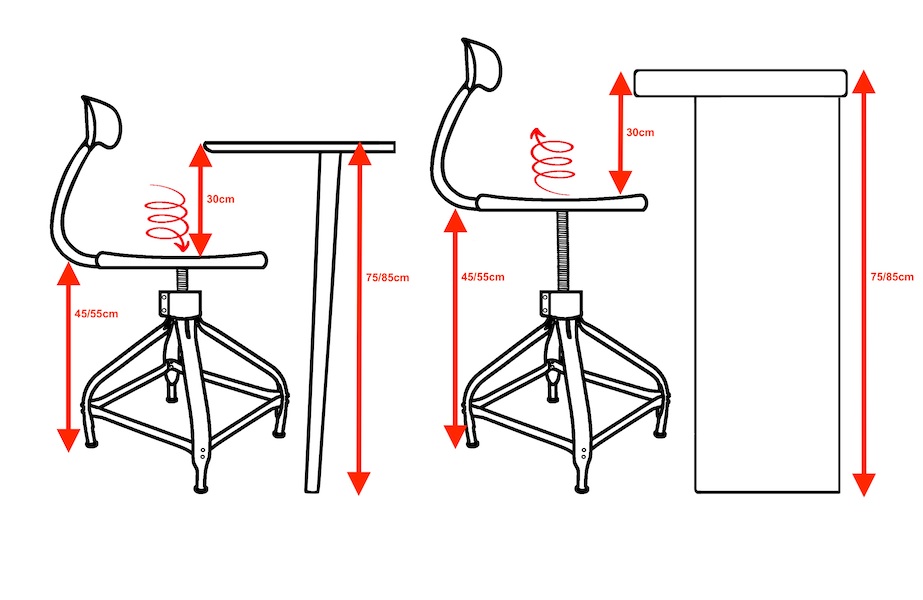 30cm
45/55cm
75/85cm
30cm
45/55cm
75/85cm